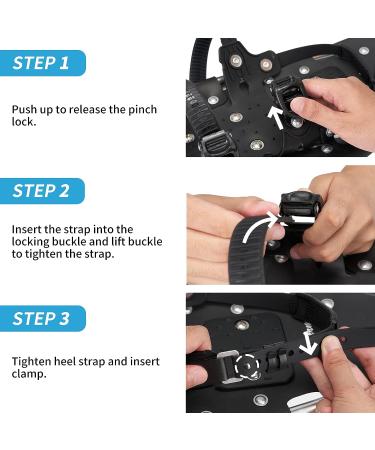 STEP 1

Push up to release the pinch lock.

STEP 2

Insert the strap into the locking buckle and lift buckle to tighten the strap.

STEP 3

Tighten heel strap and insert clamp.