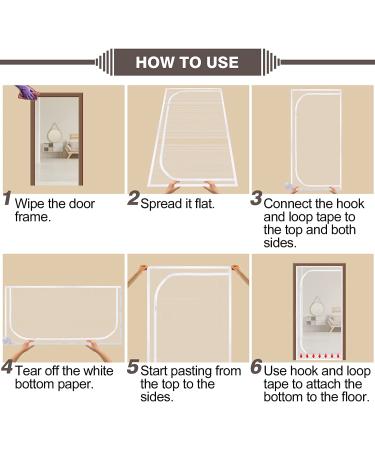 HOW TO USE

1 Wipe the door frame.

2 Spread it flat.

3 Connect the hook and loop tape to the top and both sides.

4 Tear off the white bottom paper.

5 Start pasting from the top to the sides.

6 Use hook and loop tape to attach the bottom to the floor.