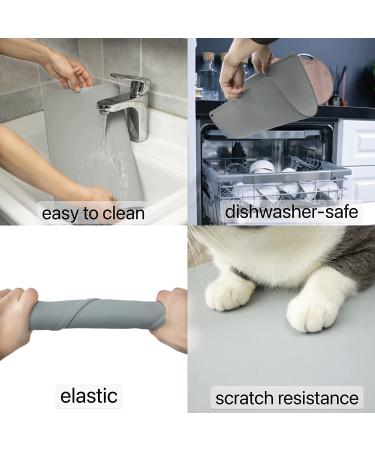 easy to clean

dishwasher-safe

elastic

scratch resistance