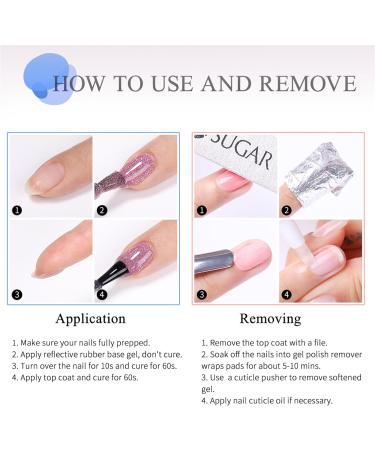 HOW TO USE AND REMOVE

1
2
3
4

SUGAR

1
2
3
4

Application

1. Make sure your nails fully prepped.
2. Apply reflective rubber base gel, don't cure.
3. Turn over the nail for 10s and cure for 60s.
4. Apply top coat and cure for 60s.

Removing

1. Remove the top coat with a file.
2. Soak off the nails into gel polish remover wraps pads for about 5-10 mins.
3. Use a cuticle pusher to remove softened gel.
4. Apply nail cuticle oil if necessary.