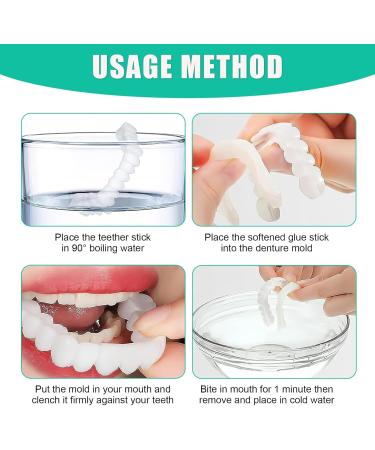 USAGE METHOD

Place the teether stick in 90° boiling water

Place the softened glue stick into the denture mold

Put the mold in your mouth and clench it firmly against your teeth

Bite in mouth for 1 minute then remove and place in cold water