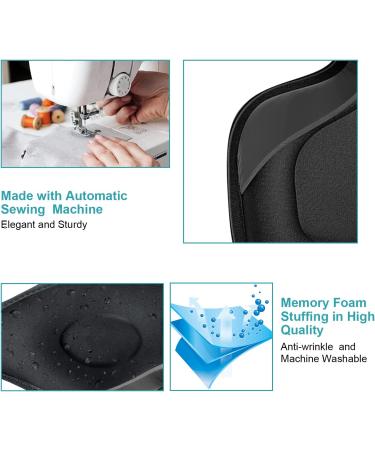 Made with Automatic Sewing Machine
Elegant and Sturdy

Memory Foam Stuffing in High Quality
Anti-wrinkle and Machine Washable