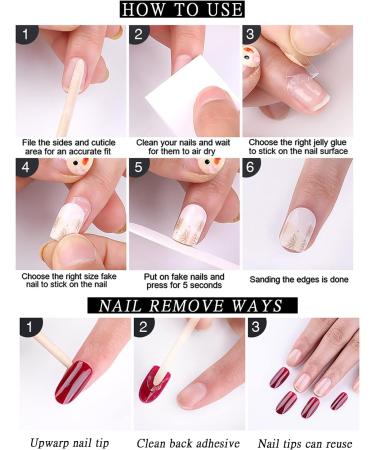 HOW TO USE

1

File the sides and cuticle area for an accurate fit

2

Clean your nails and wait for them to air dry

3

Choose the right jelly glue to stick on the nail surface

4

Choose the right size fake nail to stick on the nail

5

Put on fake nails and press for 5 seconds

6

Sanding the edges is done

NAIL REMOVE WAYS

1

Upwarp nail tip

2

Clean back adhesive

3

Nail tips can reuse