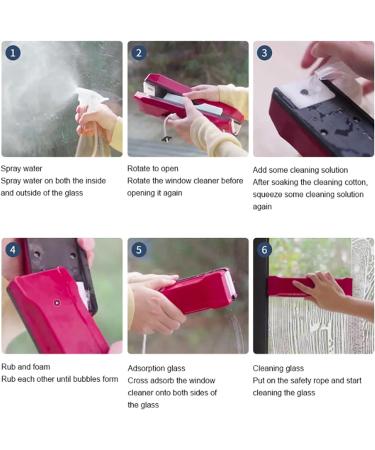 1

Spray water
Spray water on both the inside and outside of the glass

2

Rotate to open
Rotate the window cleaner before opening it again

3

Add some cleaning solution
After soaking the cleaning cotton, squeeze some cleaning solution again

4

Rub and foam
Rub each other until bubbles form

5

Adsorption glass
Cross adsorb the window cleaner onto both sides of the glass

6

Cleaning glass
Put on the safety rope and start cleaning the glass