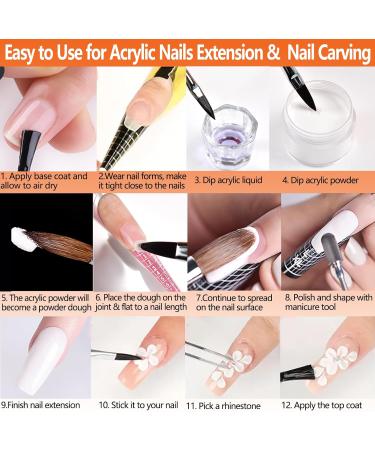 Easy to Use for Acrylic Nails Extension & Nail Carving

1. Apply base coat and allow to air dry

2.Wear nail forms, make it tight close to the nails

3. Dip acrylic liquid

4. Dip acrylic powder

5. The acrylic powder will become a powder dough

6. Place the dough on the joint & flat to a nail length

7.Continue to spread on the nail surface

8. Polish and shape with manicure tool

9.Finish nail extension

10. Stick it to your nail

11. Pick a rhinestone

12. Apply the top coat