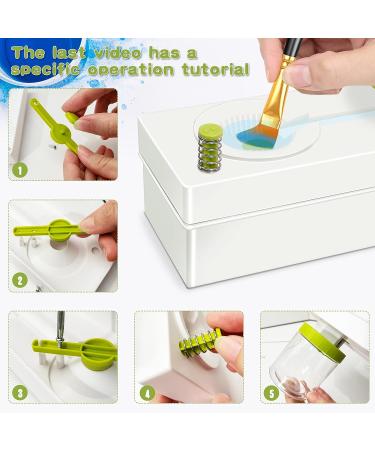 The last video has a specific operation tutorial

1

2

3

4

5