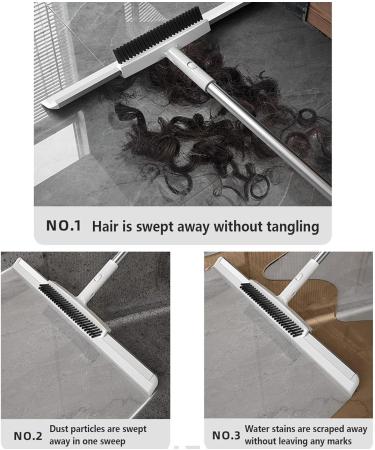 NO.1 Hair is swept away without tangling

NO.2 Dust particles are swept away in one sweep

NO.3 Water stains are scraped away without leaving any marks