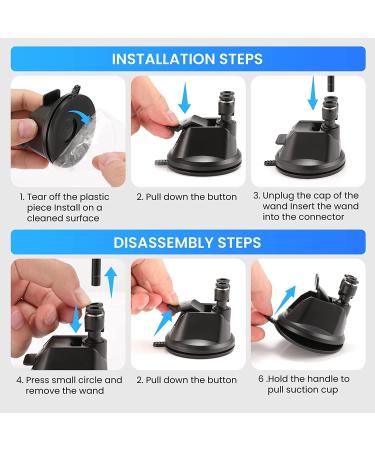 INSTALLATION STEPS

1. Tear off the plastic piece Install on a cleaned surface

2. Pull down the button

3. Unplug the cap of the wand Insert the wand into the connector

DISASSEMBLY STEPS

4. Press small circle and remove the wand

2. Pull down the button

6 .Hold the handle to pull suction cup