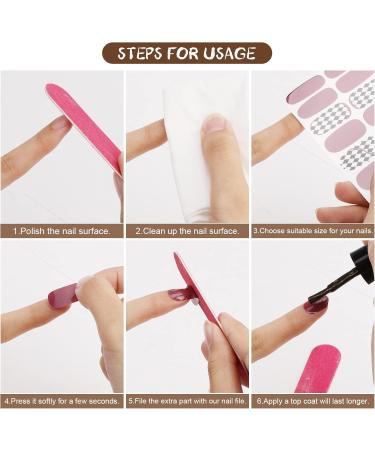 STEPS FOR USAGE

1.Polish the nail surface.

2.Clean up the nail surface.

3.Choose suitable size for your nails.

4.Press it softly for a few seconds.

5.File the extra part with our nail file.

6.Apply a top coat will last longer.