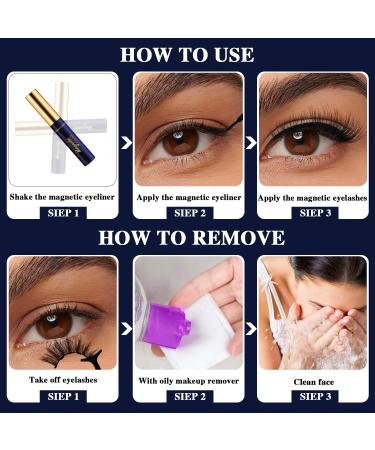 HOW TO USE

Shake the magnetic eyeliner
SIEP 1

Apply the magnetic eyeliner
SIEP 2

Apply the magnetic eyelashes
SIEP 3

HOW TO REMOVE

Take off eyelashes
SIEP 1

With oily makeup remover
SIEP 2

Clean face
SIEP 3