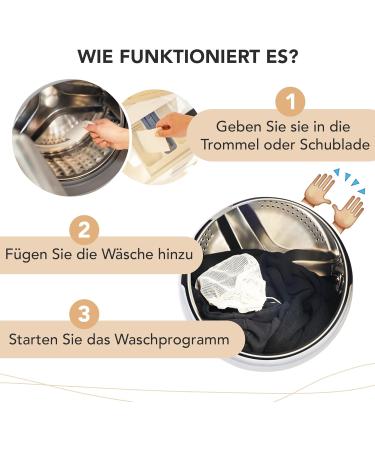 WIE FUNKTIONIERT ES?

1
Geben Sie sie in die Trommel oder Schublade

2
Fügen Sie die Wäsche hinzu

3
Starten Sie das Waschprogramm