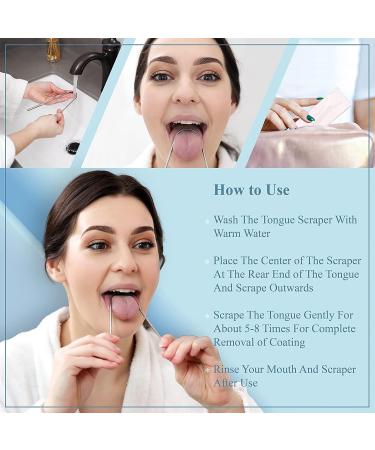 How to Use

Wash The Tongue Scraper With Warm Water

Place The Center of The Scraper At The Rear End of The Tongue And Scrape Outwards

Scrape The Tongue Gently For About 5-8 Times For Complete Removal of Coating

Rinse Your Mouth And Scraper After Use