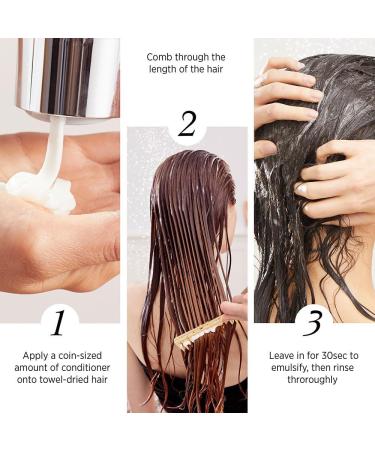 1

Apply a coin-sized amount of conditioner onto towel-dried hair

Comb through the length of the hair

2

3

Leave in for 30sec to emulsify, then rinse throroughly