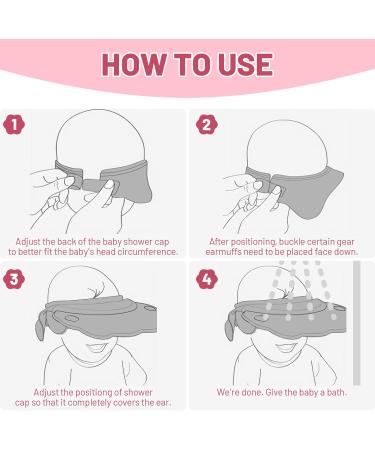 HOW TO USE

1

Adjust the back of the baby shower cap to better fit the baby's head circumference.

2

After positioning, buckle certain gear earmuffs need to be placed face down.

3

Adjust the positiong of shower cap so that it completely covers the ear.

4

We're done. Give the baby a bath.