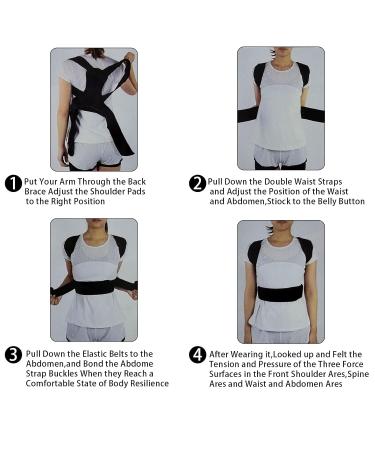 1 Put Your Arm Through the Back Brace Adjust the Shoulder Pads to the Right Position

2 Pull Down the Double Waist Straps and Adjust the Position of the Waist and Abdomen,Stiock to the Belly Button

3 Pull Down the Elastic Belts to the Abdomen,and Bond the Abdome Strap Buckles When they Reach a Comfortable State of Body Resilience

4 After Wearing it,Looked up and Felt the Tension and Pressure of the Three Force Surfaces in the Front Shoulder Ares,Spine Ares and Waist and Abdomen Ares