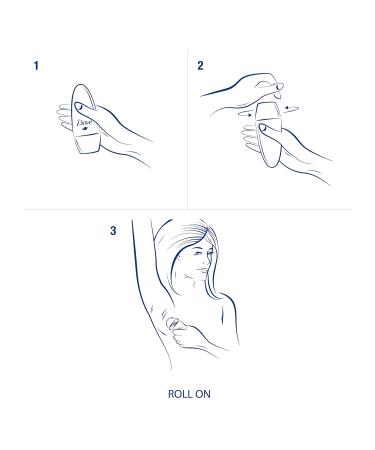 1

Dove

2

3

ROLL ON