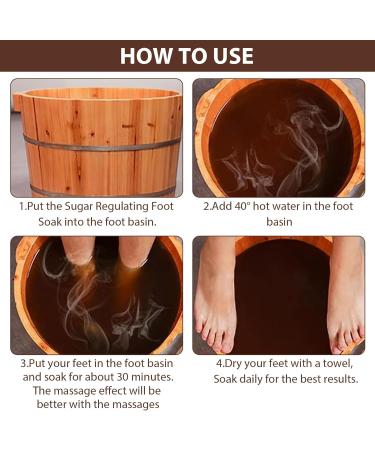 HOW TO USE

1.Put the Sugar Regulating Foot Soak into the foot basin.

2.Add 40° hot water in the foot basin

3.Put your feet in the foot basin and soak for about 30 minutes. The massage effect will be better with the massages

4.Dry your feet with a towel, Soak daily for the best results.