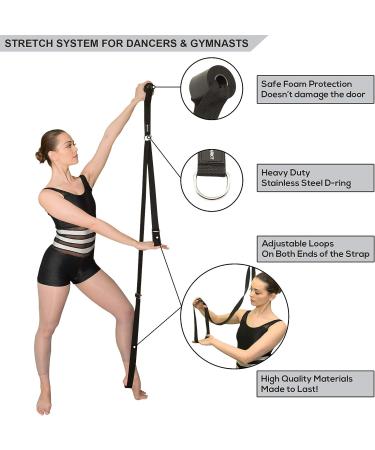 STRETCH SYSTEM FOR DANCERS & GYMNASTS

Safe Foam Protection
Doesn't damage the door

Heavy Duty
Stainless Steel D-ring

Adjustable Loops
On Both Ends of the Strap

High Quality Materials
Made to Last!