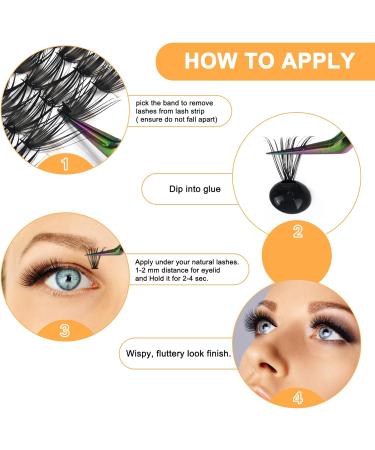 HOW TO APPLY

pick the band to remove lashes from lash strip ( ensure do not fall apart)

1

Dip into glue

2

Apply under your natural lashes. 1-2 mm distance for eyelid and Hold it for 2-4 sec.

3

Wispy, fluttery look finish.

4