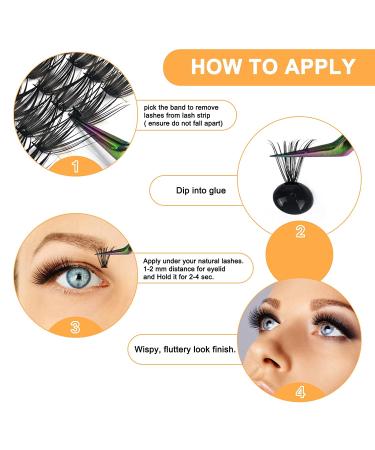 HOW TO APPLY

pick the band to remove lashes from lash strip ( ensure do not fall apart)

1

Dip into glue

2

Apply under your natural lashes. 1-2 mm distance for eyelid and Hold it for 2-4 sec.

3

Wispy, fluttery look finish.

4