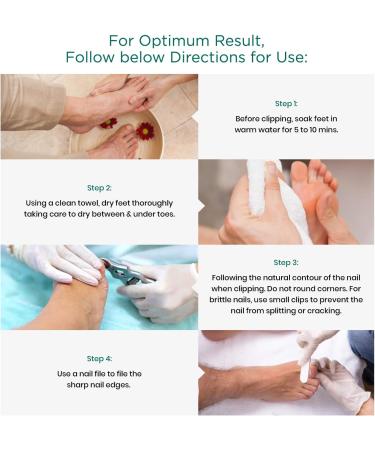 For Optimum Result,
Follow below Directions for Use:

Step 1:
Before clipping, soak feet in warm water for 5 to 10 mins.

Step 2:
Using a clean towel, dry feet thoroughly taking care to dry between & under toes.

Step 3:
Following the natural contour of the nail when clipping. Do not round corners. For brittle nails, use small clips to prevent the nail from splitting or cracking.

Step 4:
Use a nail file to file the sharp nail edges.