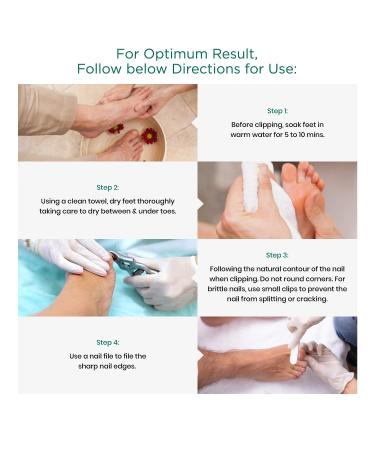 For Optimum Result,
Follow below Directions for Use:

Step 1:
Before clipping, soak feet in warm water for 5 to 10 mins.

Step 2:
Using a clean towel, dry feet thoroughly taking care to dry between & under toes.

Step 3:
Following the natural contour of the nail when clipping. Do not round corners. For brittle nails, use small clips to prevent the nail from splitting or cracking.

Step 4:
Use a nail file to file the sharp nail edges.