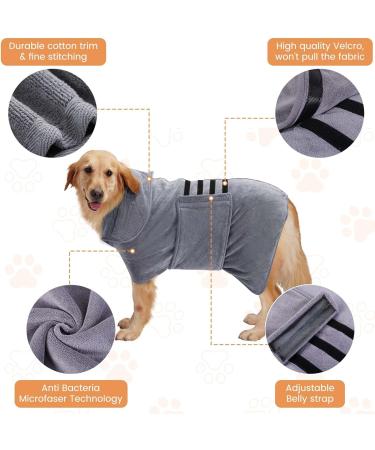 Durable cotton trim & fine stitching

High quality Velcro, won't pull the fabric

Anti Bacteria Microfaser Technology

Adjustable Belly strap