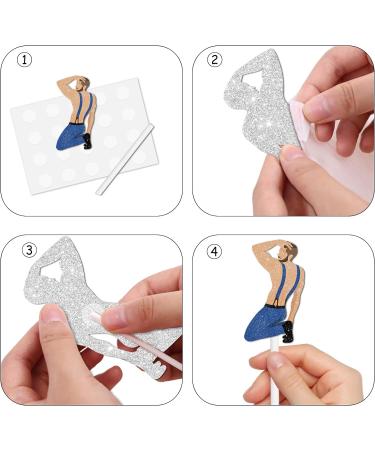 1
2
3
4