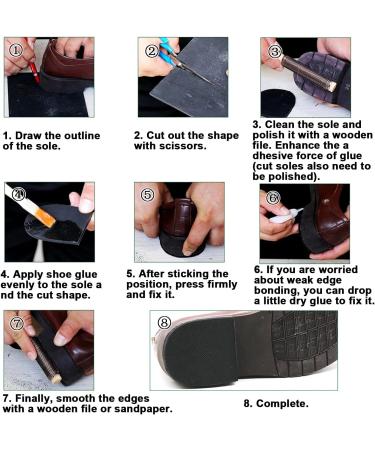 ①

1. Draw the outline of the sole.

②

2. Cut out the shape with scissors.

③

3. Clean the sole and polish it with a wooden file. Enhance the a dhesive force of glue (cut soles also need to be polished).

④

4. Apply shoe glue evenly to the sole a nd the cut shape.

⑤

5. After sticking the position, press firmly and fix it.

⑥

6. If you are worried about weak edge bonding, you can drop a little dry glue to fix it.

⑦

7. Finally, smooth the edges with a wooden file or sandpaper.

⑧

8. Complete.