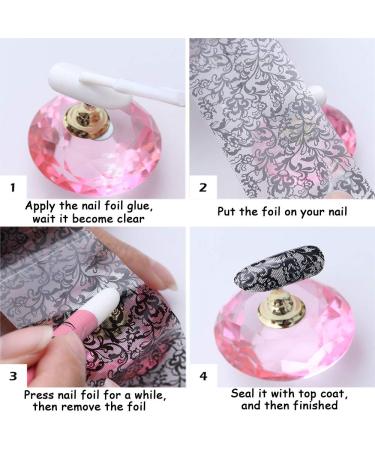 1

Apply the nail foil glue, wait it become clear

2

Put the foil on your nail

3

Press nail foil for a while, then remove the foil

4

Seal it with top coat, and then finished