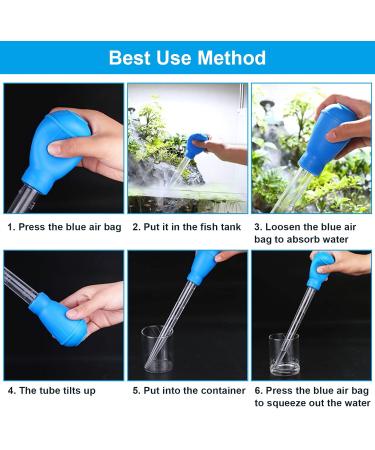 Best Use Method

1. Press the blue air bag

2. Put it in the fish tank

3. Loosen the blue air bag to absorb water

4. The tube tilts up

5. Put into the container

6. Press the blue air bag to squeeze out the water