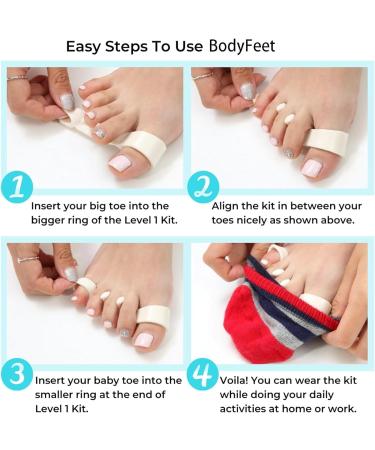 Easy Steps To Use BodyFeet

1 Insert your big toe into the bigger ring of the Level 1 Kit.

2 Align the kit in between your toes nicely as shown above.

3 Insert your baby toe into the smaller ring at the end of Level 1 Kit.

4 Voila! You can wear the kit while doing your daily activities at home or work.