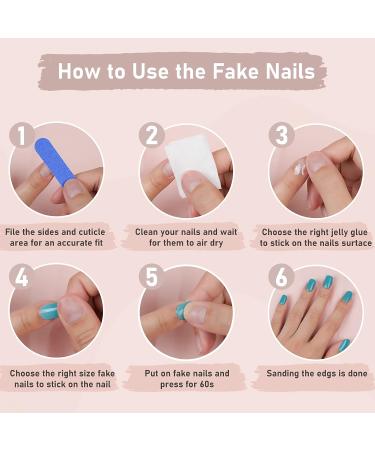 How to Use the Fake Nails

1

File the sides and cuticle area for an accurate fit

2

Clean your nails and wait for them to air dry

3

Choose the right jelly glue to stick on the nails surface

4

Choose the right size fake nails to stick on the nail

5

Put on fake nails and press for 60s

6

Sanding the edgs is done