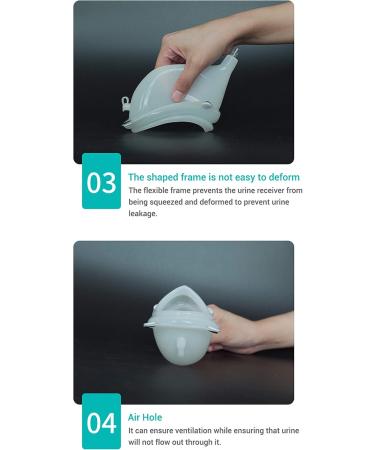 03

The shaped frame is not easy to deform

The flexible frame prevents the urine receiver from being squeezed and deformed to prevent urine leakage.

04

Air Hole

It can ensure ventilation while ensuring that urine will not flow out through it.