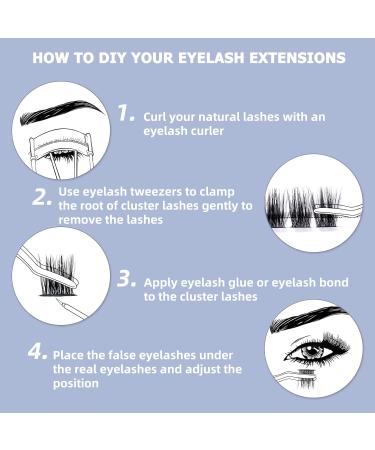 HOW TO DIY YOUR EYELASH EXTENSIONS

1. Curl your natural lashes with an eyelash curler

2. Use eyelash tweezers to clamp the root of cluster lashes gently to remove the lashes

3. Apply eyelash glue or eyelash bond to the cluster lashes

4. Place the false eyelashes under the real eyelashes and adjust the position