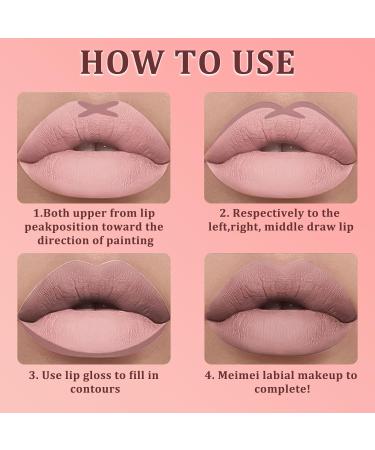 HOW TO USE

1.Both upper from lip peakposition toward the direction of painting

2. Respectively to the left,right, middle draw lip

3. Use lip gloss to fill in contours

4. Meimei labial makeup to complete!