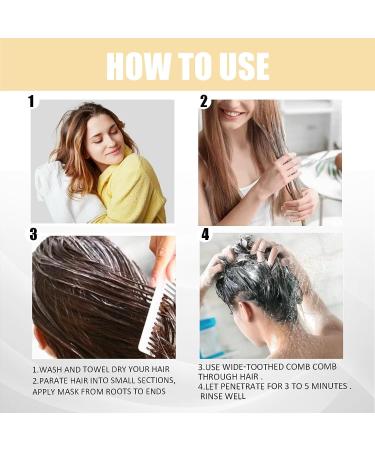 HOW TO USE

1

2

3

4

1.WASH AND TOWEL DRY YOUR HAIR
2.PARATE HAIR INTO SMALL SECTIONS, APPLY MASK FROM ROOTS TO ENDS

3.USE WIDE-TOOTHED COMB COMB THROUGH HAIR .
4.LET PENETRATE FOR 3 TO 5 MINUTES . RINSE WELL