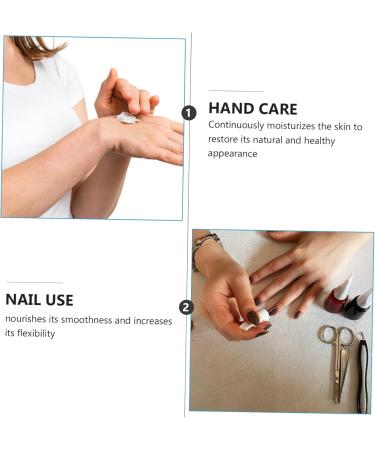 1

HAND CARE

Continuously moisturizes the skin to restore its natural and healthy appearance

NAIL USE

nourishes its smoothness and increases its flexibility

2