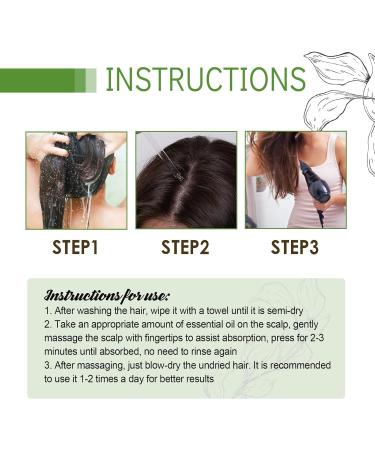 INSTRUCTIONS

STEP1

STEP2

STEP3

Instructions for use:
1. After washing the hair, wipe it with a towel until it is semi-dry
2. Take an appropriate amount of essential oil on the scalp, gently massage the scalp with fingertips to assist absorption, press for 2-3 minutes until absorbed, no need to rinse again
3. After massaging, just blow-dry the undried hair. It is recommended to use it 1-2 times a day for better results