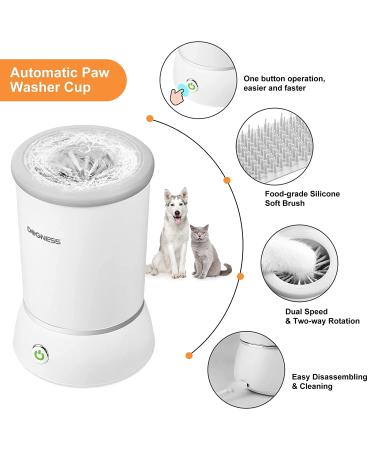 Automatic Paw Washer Cup

DOGNESS

One button operation, easier and faster

Food-grade Silicone Soft Brush

Dual Speed & Two-way Rotation

Easy Disassembling & Cleaning