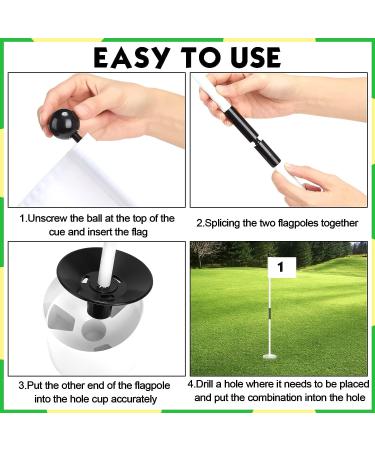 EASY TO USE

1.Unscrew the ball at the top of the cue and insert the flag

2.Splicing the two flagpoles together

1

3.Put the other end of the flagpole into the hole cup accurately

4.Drill a hole where it needs to be placed and put the combination inton the hole