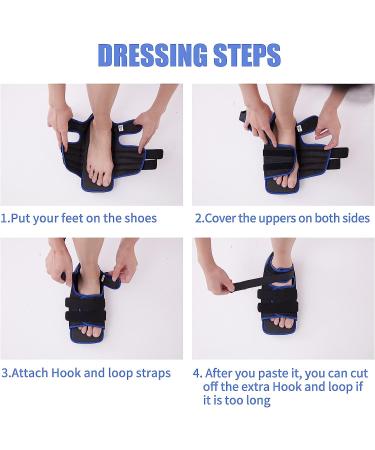 DRESSING STEPS

1.Put your feet on the shoes

2.Cover the uppers on both sides

3.Attach Hook and loop straps

4. After you paste it, you can cut off the extra Hook and loop if it is too long