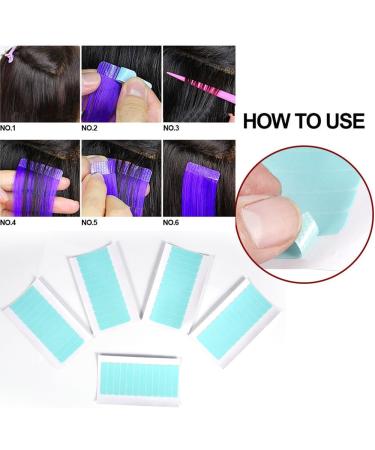 NO.1
NO.2
NO.3
HOW TO USE
NO.4
NO.5
NO.6