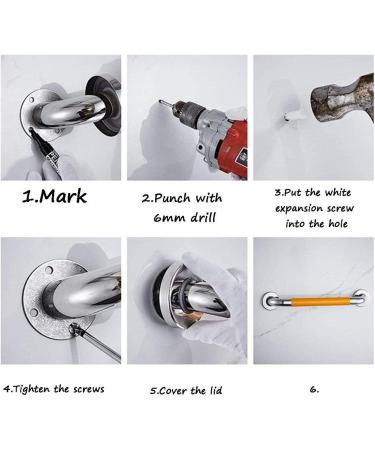 1.Mark

2.Punch with 6mm drill

3.Put the white expansion screw into the hole

4.Tighten the screws

5.Cover the lid

6.