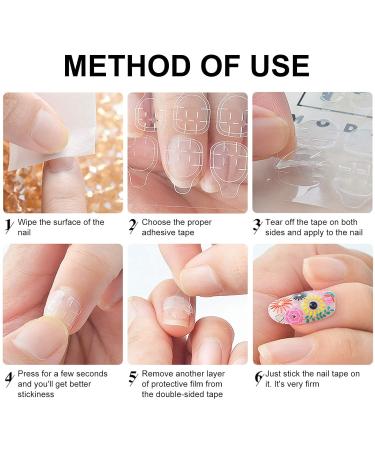 METHOD OF USE

1 Wipe the surface of the nail

2 Choose the proper adhesive tape

3 Tear off the tape on both sides and apply to the nail

4 Press for a few seconds and you'll get better stickiness

5 Remove another layer of protective film from the double-sided tape

6 Just stick the nail tape on it. It's very firm