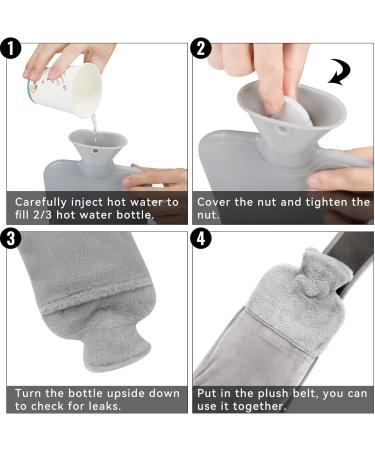 1

Carefully inject hot water to fill 2/3 hot water bottle.

2

Cover the nut and tighten the nut.

3

Turn the bottle upside down to check for leaks.

4

Put in the plush belt, you can use it together.