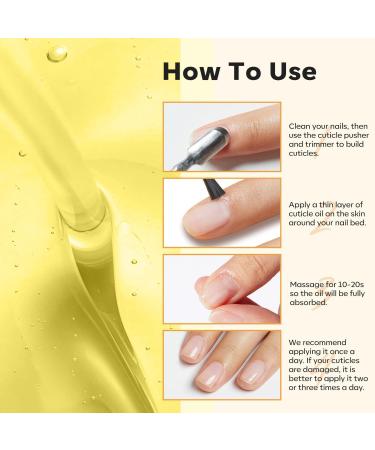 How To Use

Clean your nails, then use the cuticle pusher and trimmer to build cuticles.

Apply a thin layer of cuticle oil on the skin around your nail bed.

Massage for 10-20s so the oil will be fully absorbed.

We recommend applying it once a day. If your cuticles are damaged, it is better to apply it two or three times a day.