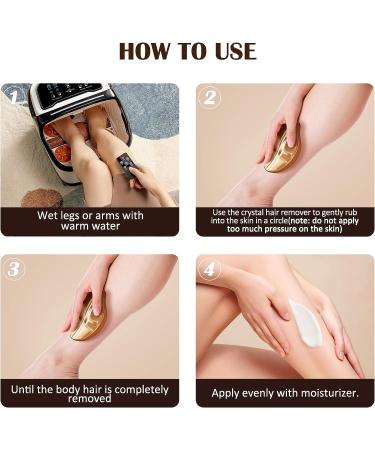 HOW TO USE

1

Wet legs or arms with warm water

2

Use the crystal hair remover to gently rub into the skin in a circle(note: do not apply too much pressure on the skin)

3

Until the body hair is completely removed

4

Apply evenly with moisturizer.