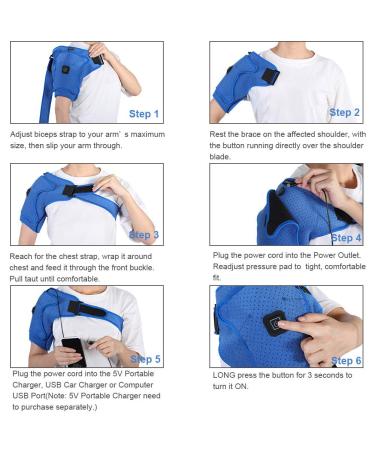 Step 1

Adjust biceps strap to your arm' s maximum size, then slip your arm through.

Step 2

Rest the brace on the affected shoulder, with the button running directly over the shoulder blade.

Step 3

Reach for the chest strap, wrap it around chest and feed it through the front buckle. Pull taut until comfortable.

Step 4

Plug the power cord into the Power Outlet. Readjust pressure pad to tight, comfortable fit.

Step 5

Plug the power cord into the 5V Portable Charger, USB Car Charger or Computer USB Port(Note: 5V Portable Charger need to purchase separately.)

Step 6

LONG press the button for 3 seconds to turn it ON.