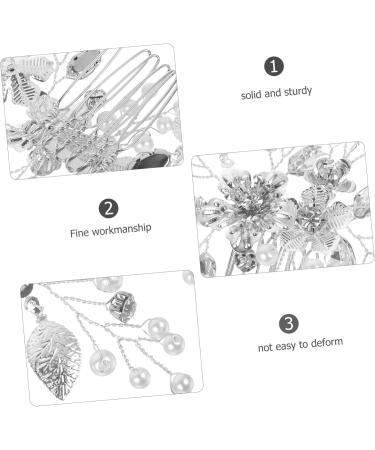 1
solid and sturdy

2
Fine workmanship

3
not easy to deform